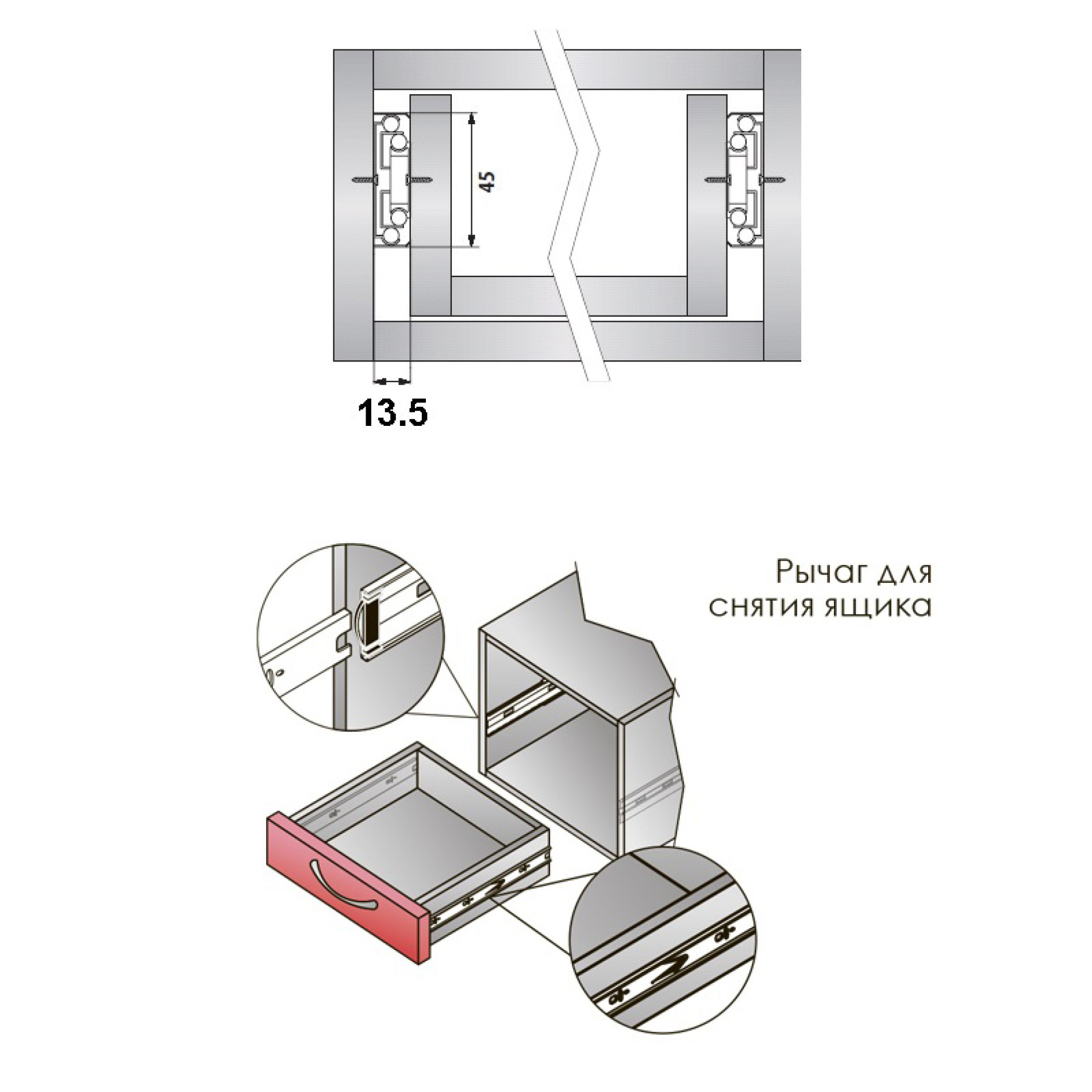 45

13.5

Рычаг для снятия ящика