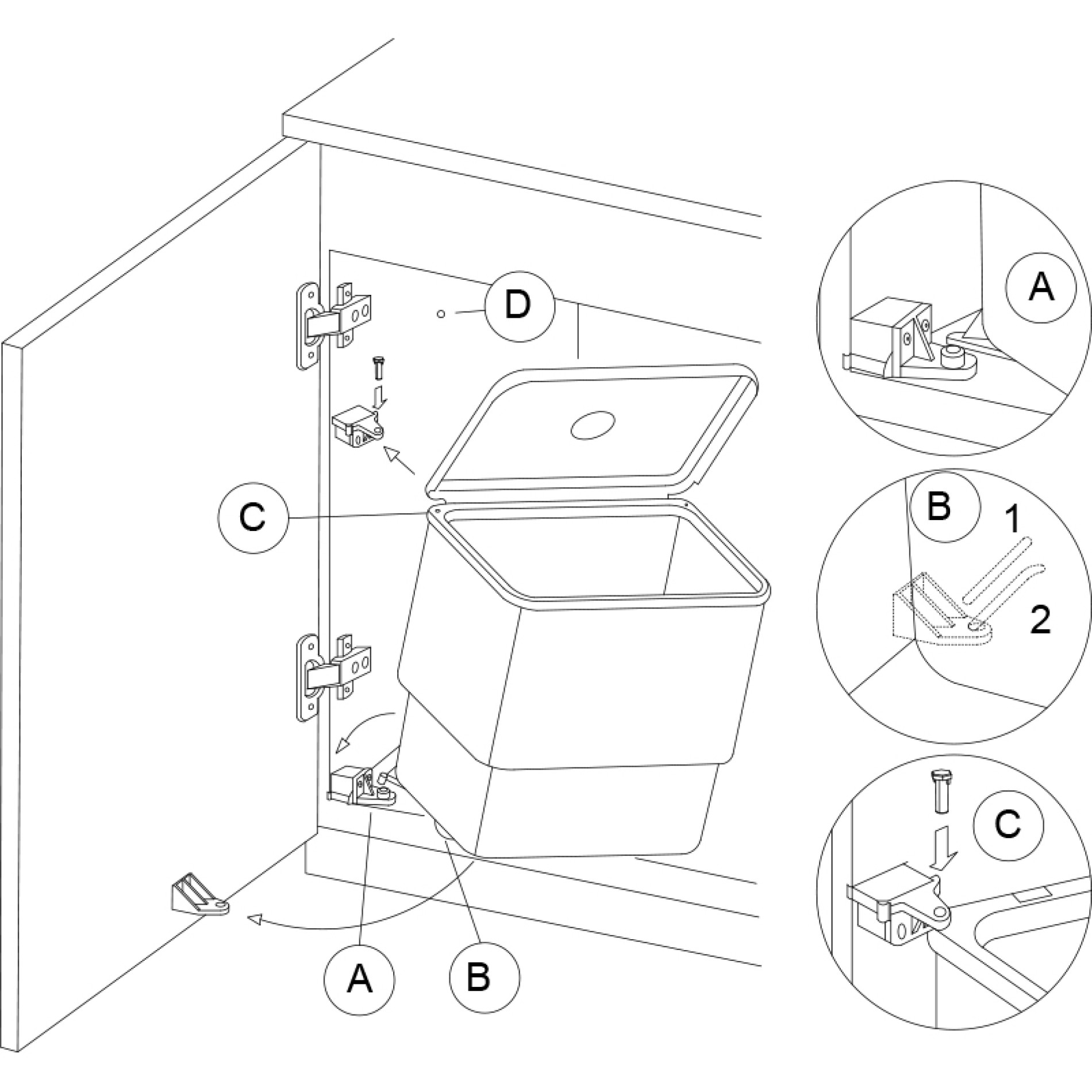 D
C
A
B
A
B
1
2
C