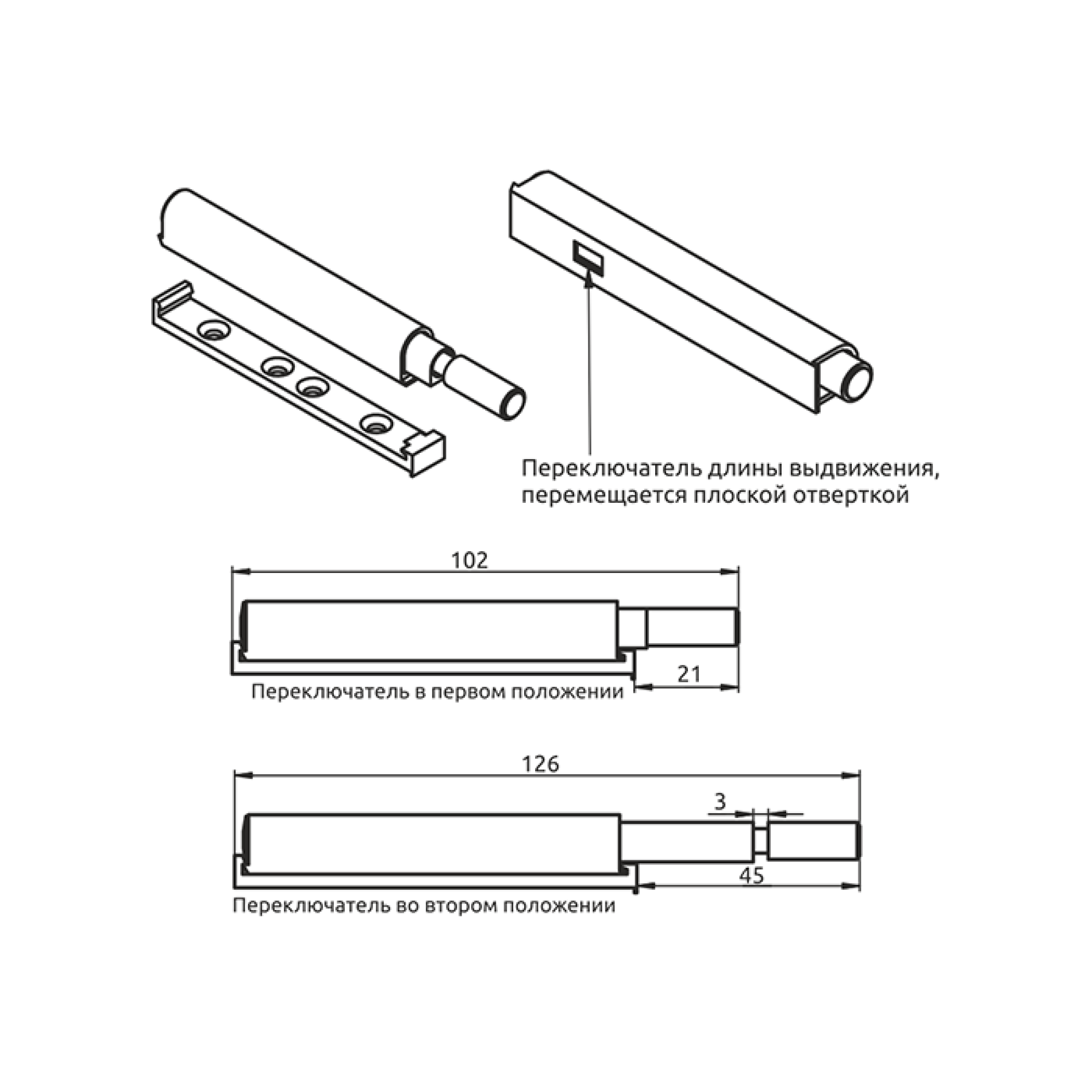 Переключатель длины выдвижения, перемещается плоской отверткой

102

21

Переключатель в первом положении

126

3

45

Переключатель во втором положении