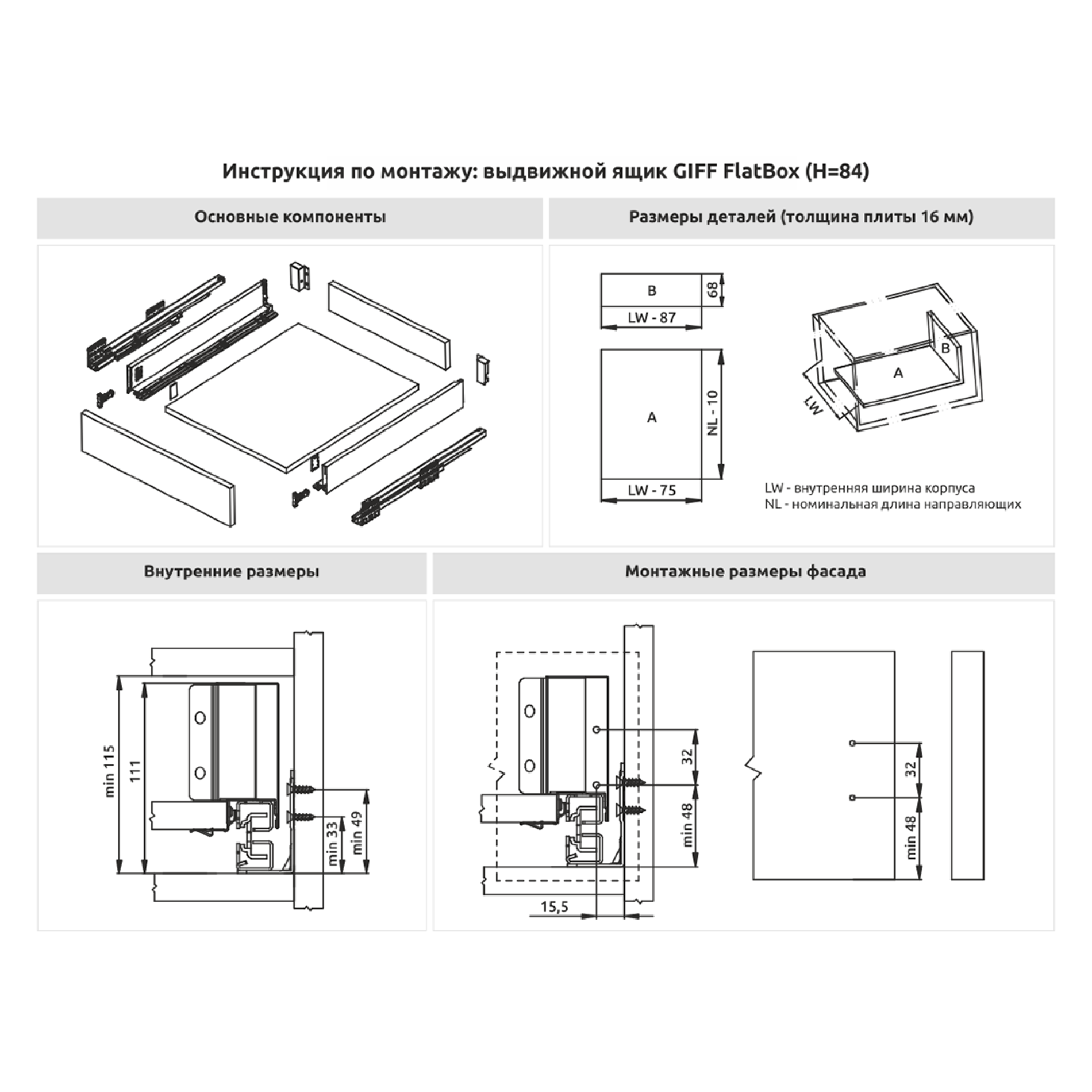 Инструкция по монтажу: выдвижной ящик GIFF FlatBox (H=84)

Основные компоненты

Размеры деталей (толщина плиты 16 мм)

B
68
LW - 87
A
NL - 10
LW - 75

B
A
LW

LW - внутренняя ширина корпуса
NL - номинальная длина направляющих

Внутренние размеры

min 115
111
min 33
min 49

Монтажные размеры фасада

32
min 48
15,5

32
min 48