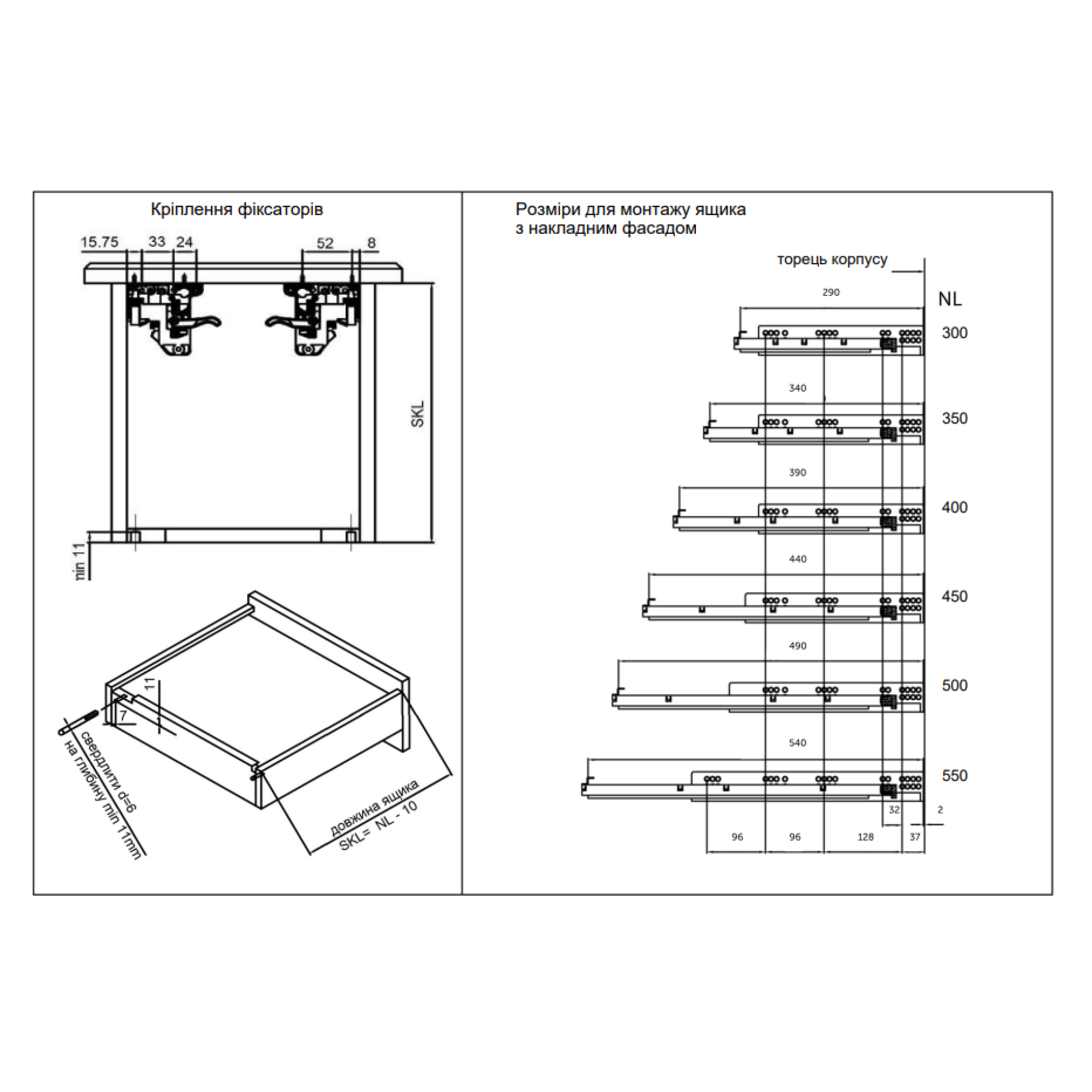 Кріплення фіксаторів

15.75 33 24 52 8

SKL

min 11

11

7

свердлити d=6
на глибину min 11mm

довжина ящика
SKL= NL - 10

Розміри для монтажу ящика
з накладним фасадом

торець корпусу

NL

290

300

340

350

390

400

440

450

490

500

540

550

32 2

96 96 128 37