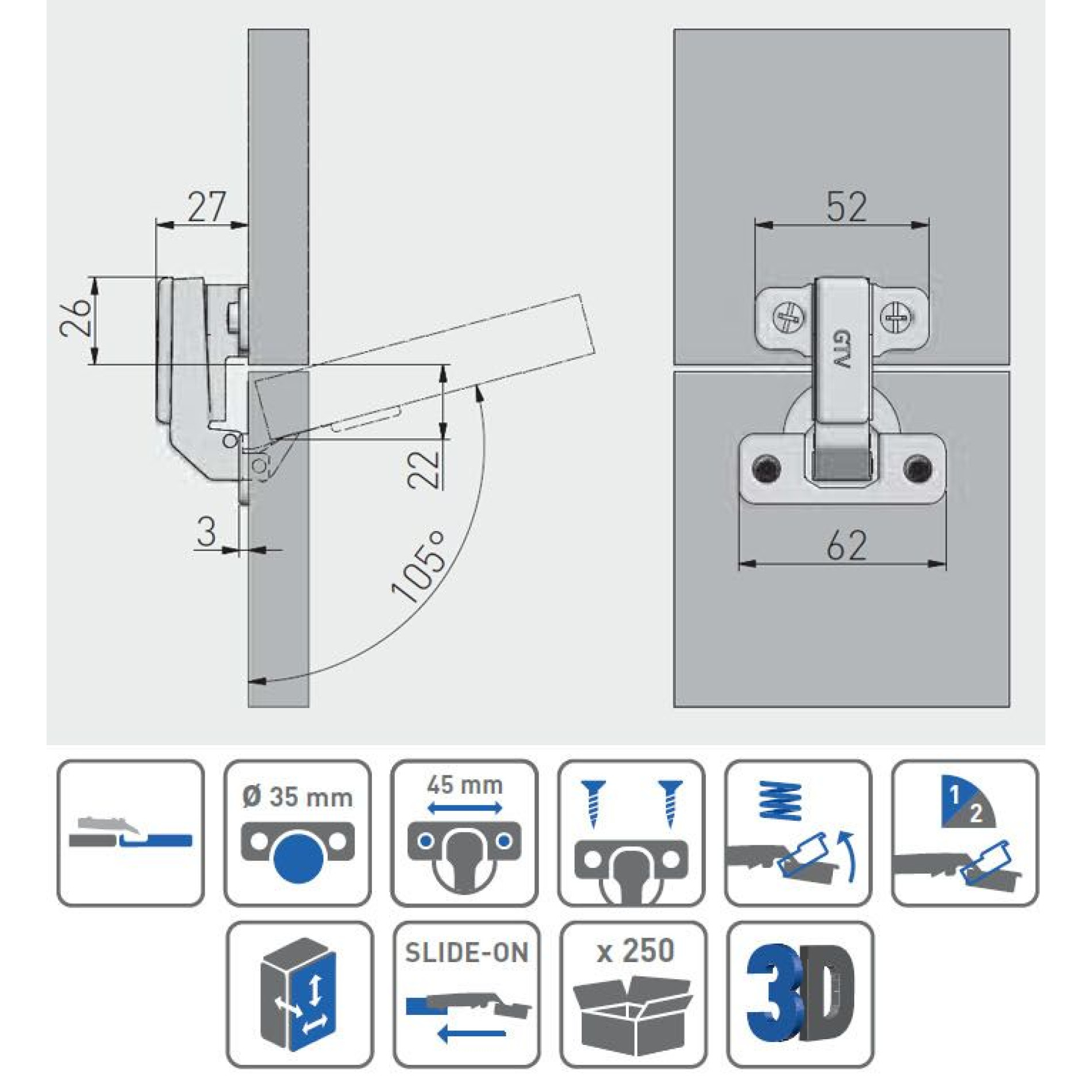 27
26
22
3
105°
52
GTV
62
Ø 35 mm
45 mm
1
2
SLIDE-ON
x 250
3D