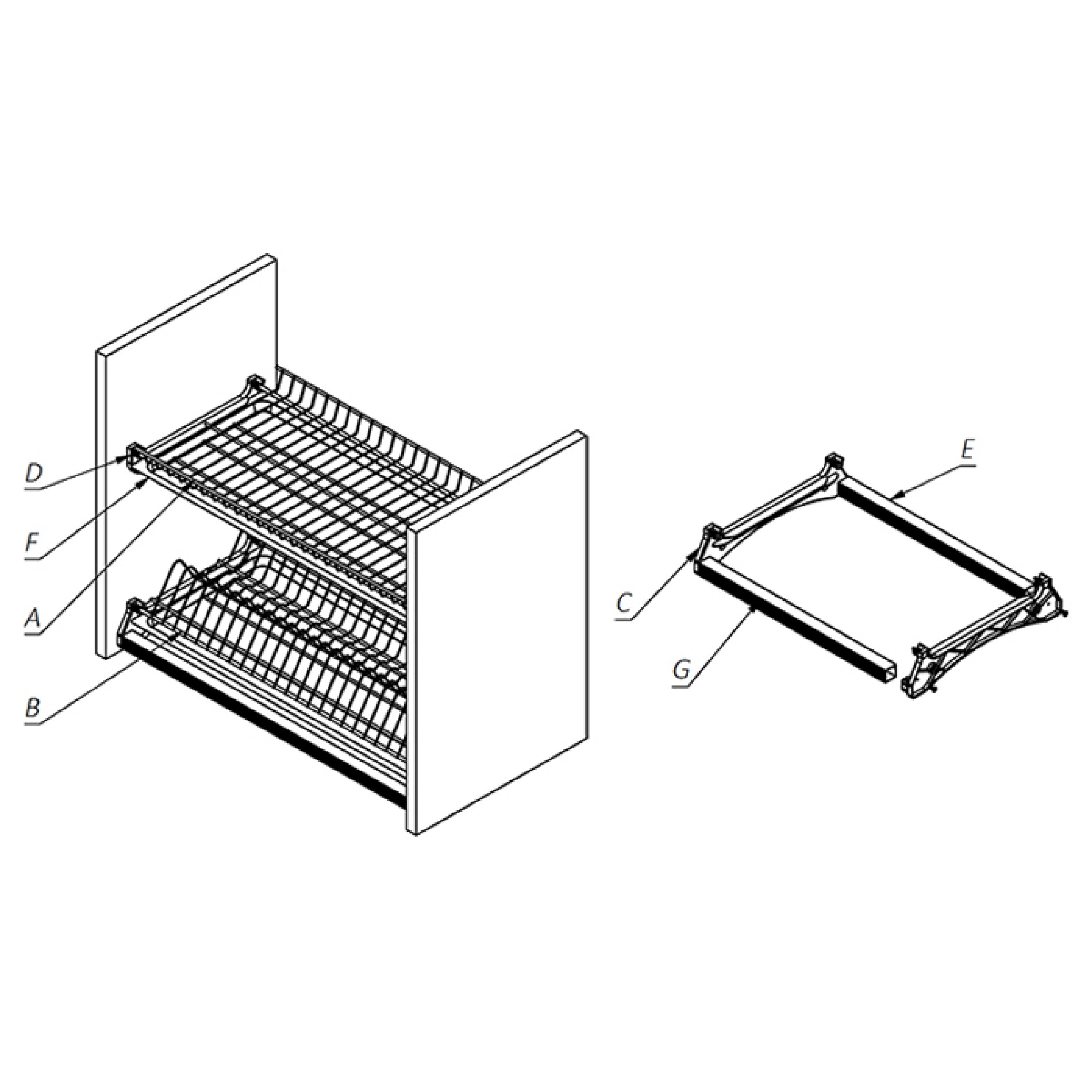 D
F
A
B
E
C
G